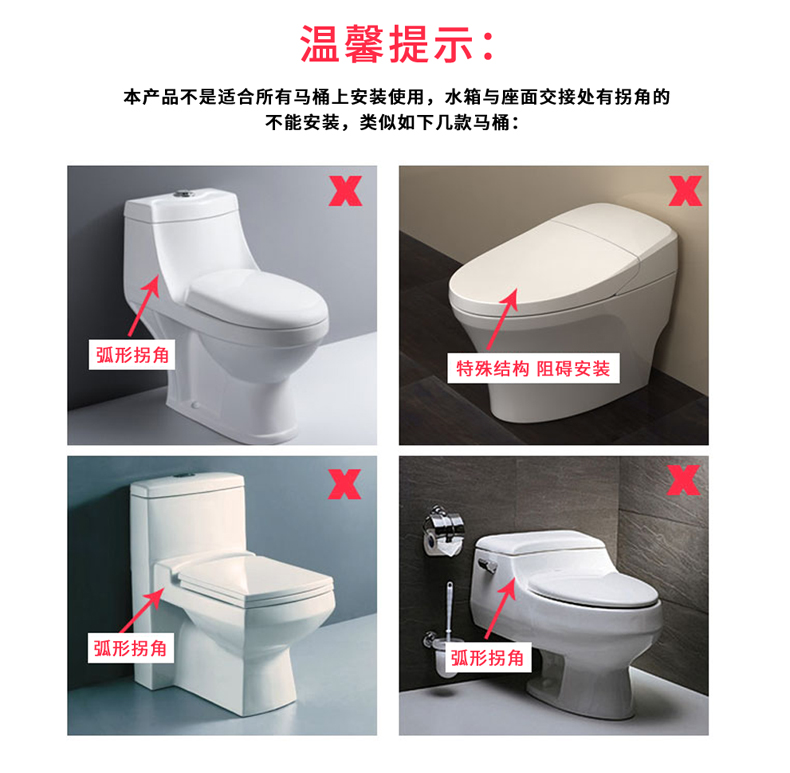 温馨提示：

本产品不是适合所有马桶上安装使用，水箱与座面交接处有拐角的不能安装，类似如下几款马桶：

X
弧形拐角

X
特殊结构 阻碍安装

X
弧形拐角

X
弧形拐角